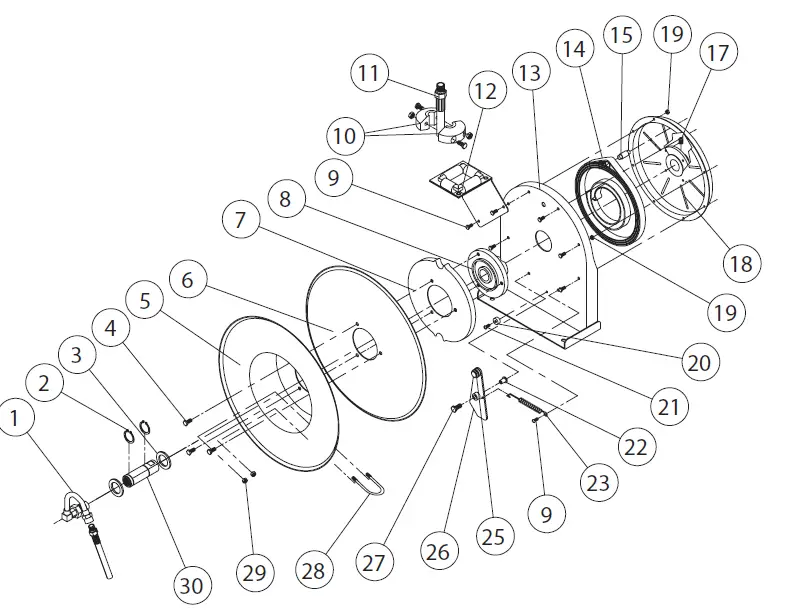 11
12
13
14
15
19
17
10
9
8
7
6
5
4
3
2
1
18
19
20
21
22
23
9
25
26
27
28
29
30