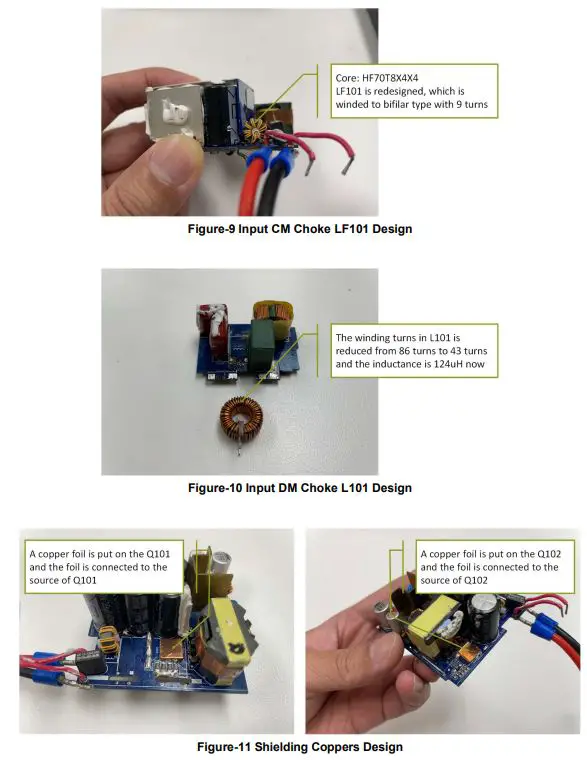 Core: HF70T8X4X4
LF101 is redesigned, which is winded to bifilar type with 9 turns

Figure-9 Input CM Choke LF101 Design

The winding turns in L101 is reduced from 86 turns to 43 turns and the inductance is 124uH now

Figure-10 Input DM Choke L101 Design

A copper foil is put on the Q101 and the foil is connected to the source of Q101

A copper foil is put on the Q102 and the foil is connected to the source of Q102

Figure-11 Shielding Coppers Design