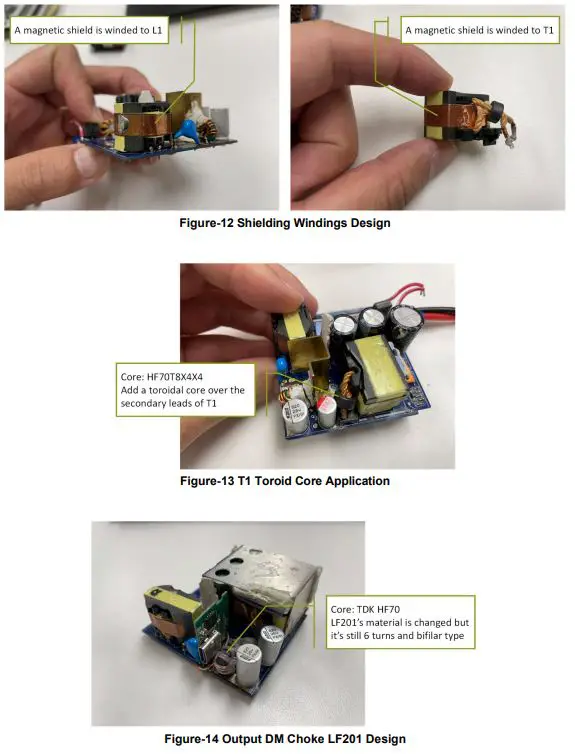 A magnetic shield is winded to L1

A magnetic shield is winded to T1

Figure-12 Shielding Windings Design

Core: HF70T8X4X4
Add a toroidal core over the secondary leads of T1

Figure-13 T1 Toroid Core Application

Core: TDK HF70
LF201's material is changed but it's still 6 turns and bifilar type

Figure-14 Output DM Choke LF201 Design