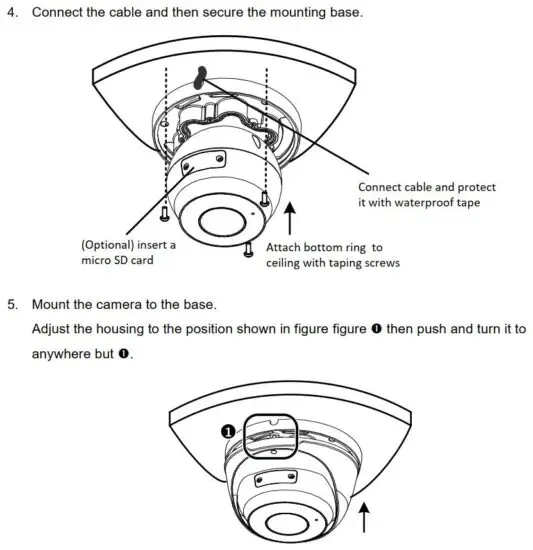 4. Connect the cable and then secure the mounting base.

Connect cable and protect it with waterproof tape

(Optional) insert a micro SD card

Attach bottom ring to ceiling with taping screws

5. Mount the camera to the base.

Adjust the housing to the position shown in figure figure ❶ then push and turn it to anywhere but ❶.

❶