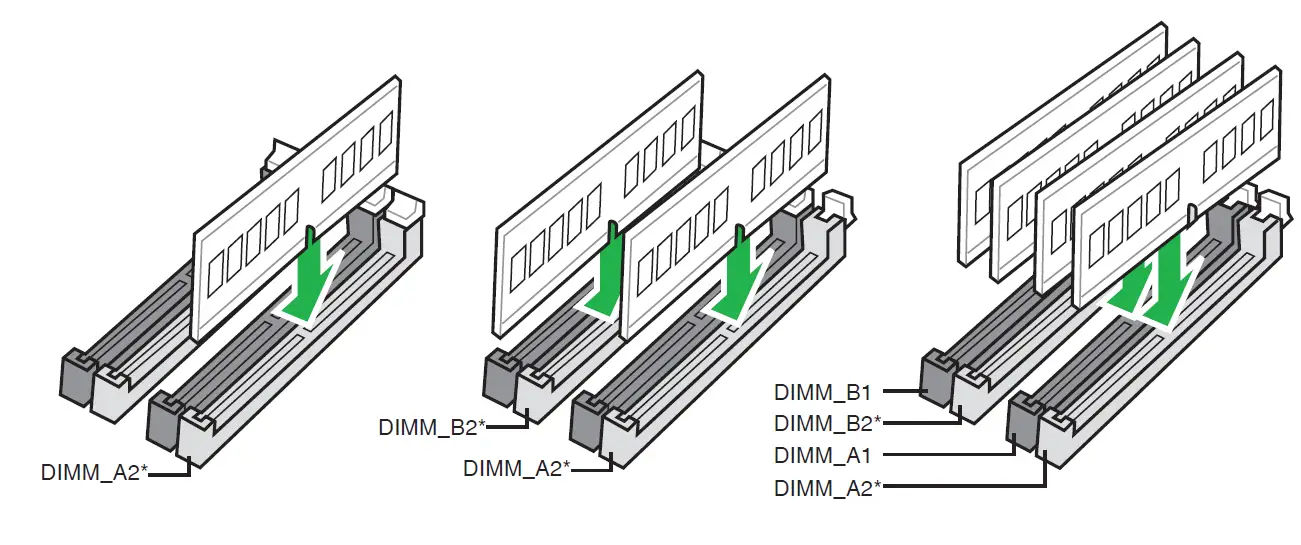 DIMM_A2*

DIMM_B2*

DIMM_A2*

DIMM_B1

DIMM_B2*

DIMM_A1

DIMM_A2*