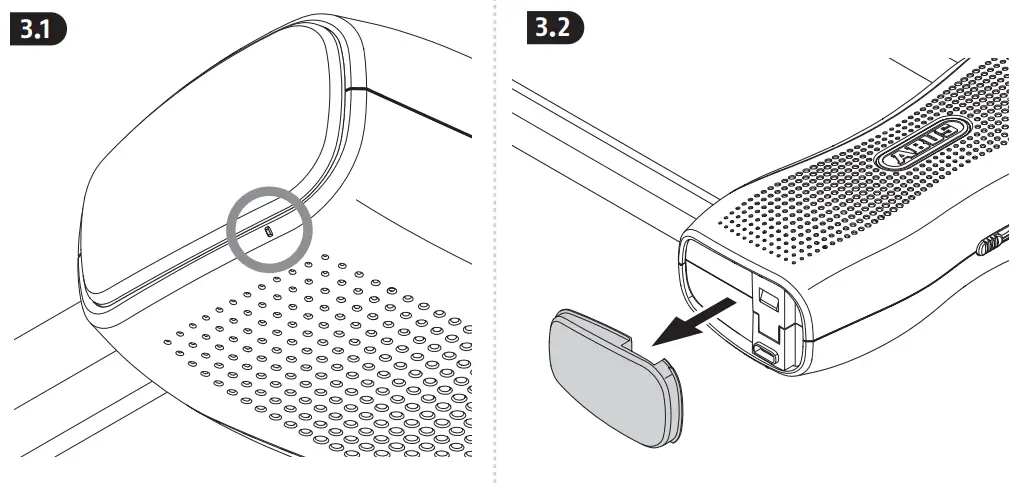 3.1

3.2

ABUS