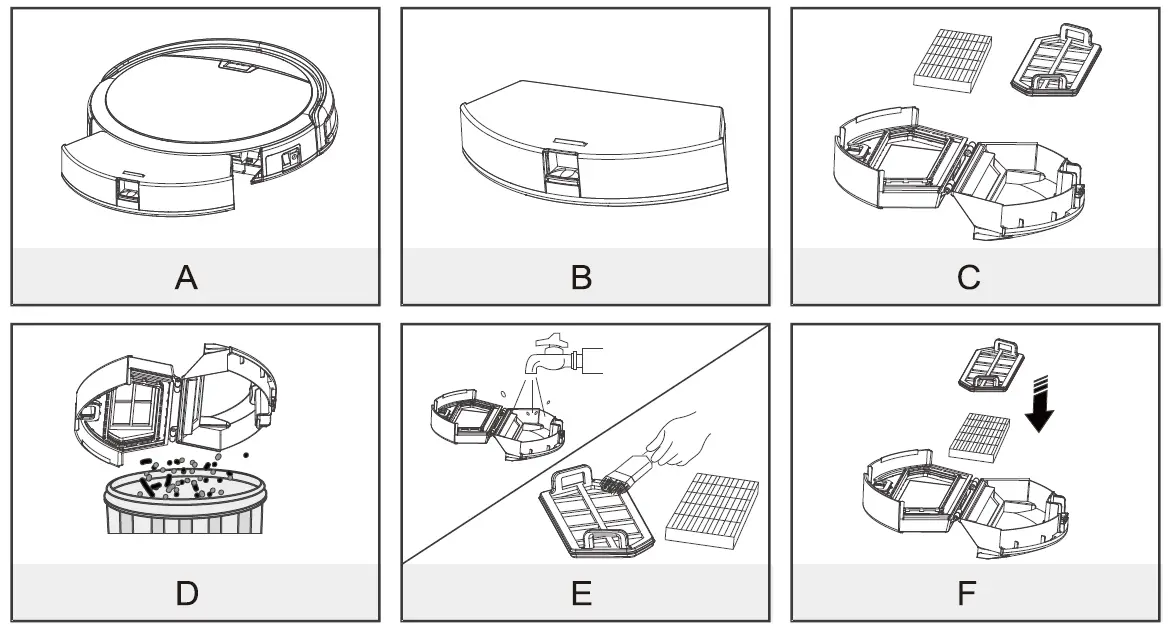 A

B

C

D

E

F