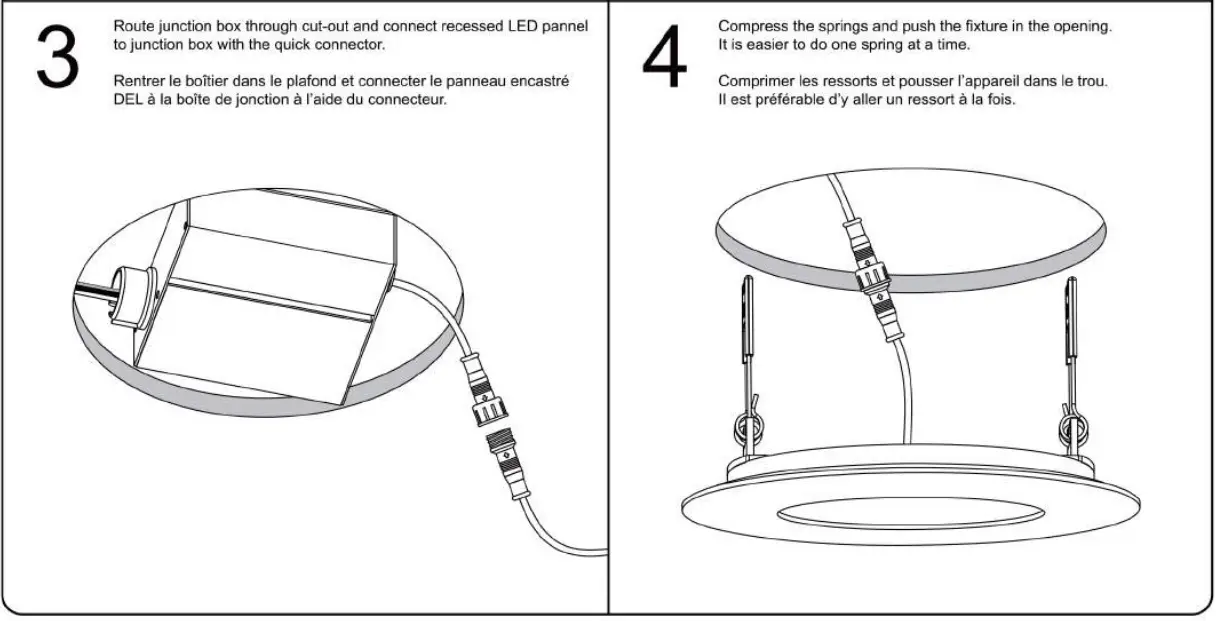 3

Route junction box through cut-out and connect recessed LED pannel to junction box with the quick connector.

Rentrer le boîtier dans le plafond et connecter le panneau encastré DEL à la boîte de jonction à l'aide du connecteur.

4

Compress the springs and push the fixture in the opening. It is easier to do one spring at a time.

Comprimer les ressorts et pousser l'appareil dans le trou. Il est préférable d'y aller un ressort à la fois.