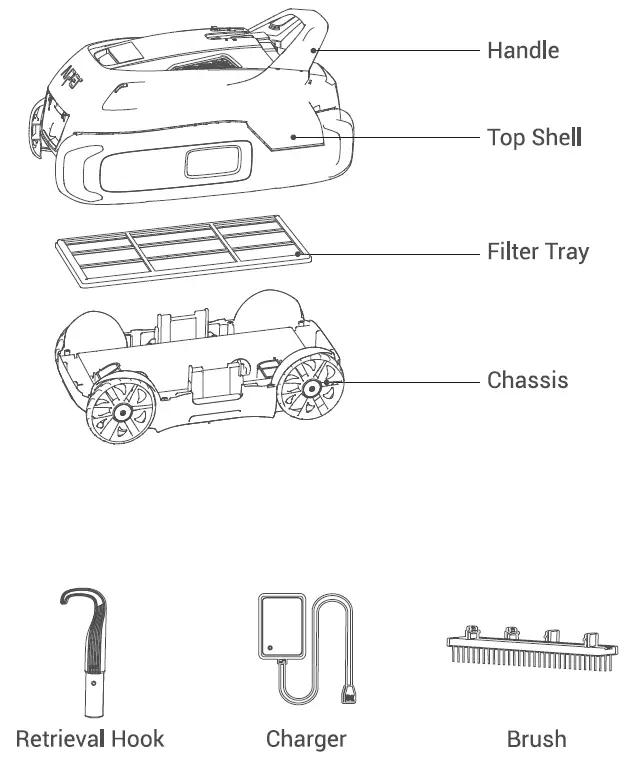 AIPER

Handle

Top Shell

Filter Tray

Chassis

Retrieval Hook

Charger

Brush