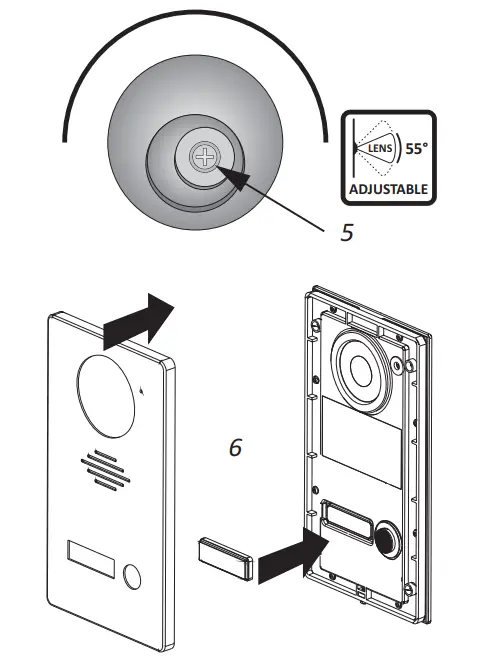 LENS 55°
ADJUSTABLE

5

6