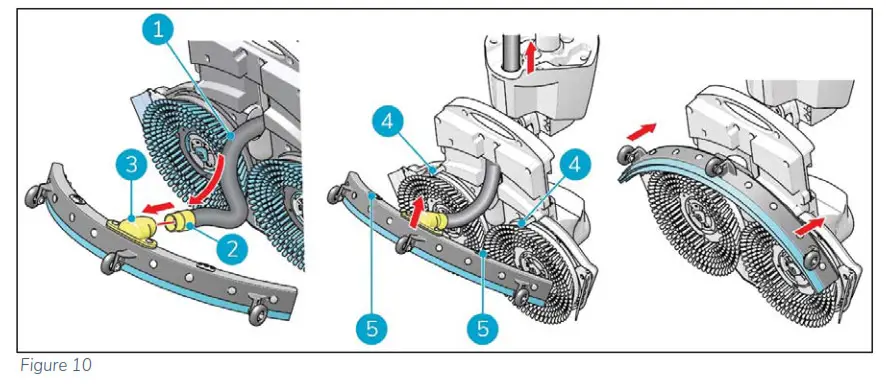 1
3
2
4
4
5
5
Figure 10