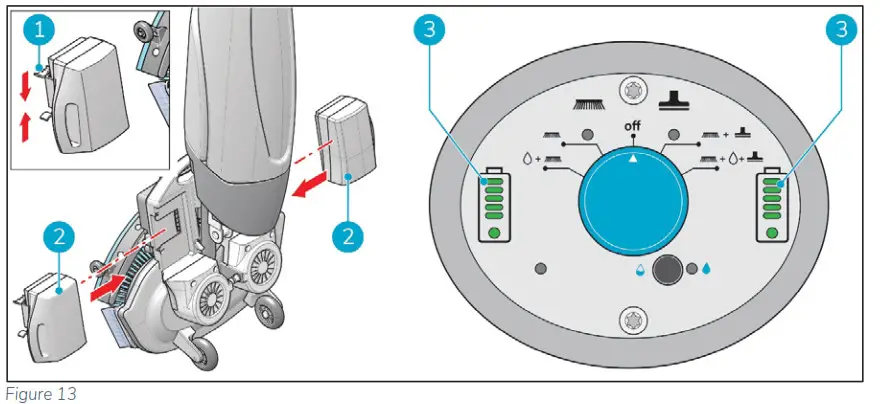 1

2

2

3

3

off

Figure 13