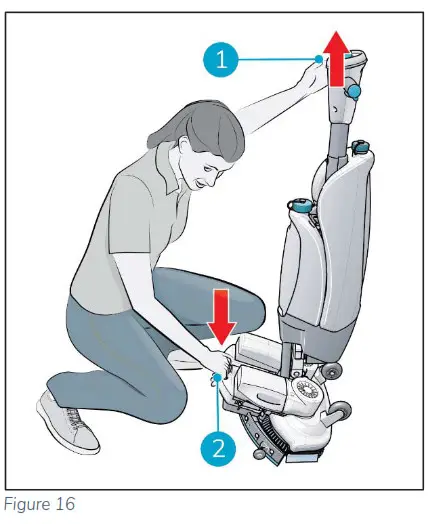 1

2

Figure 16