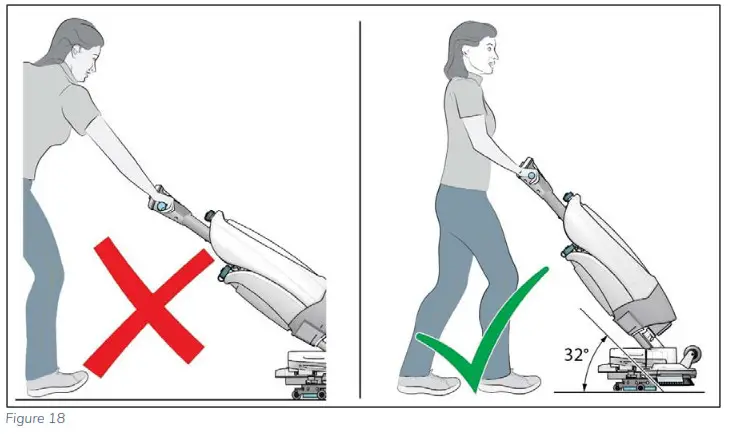 32°

Figure 18