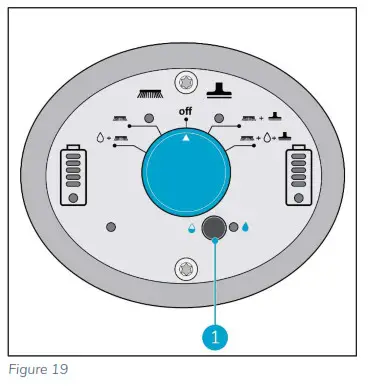 off

1

Figure 19