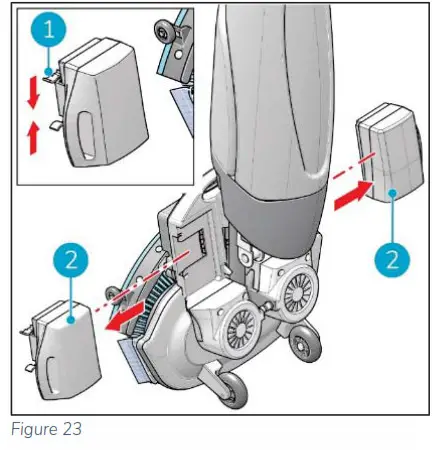 1

2

2

Figure 23