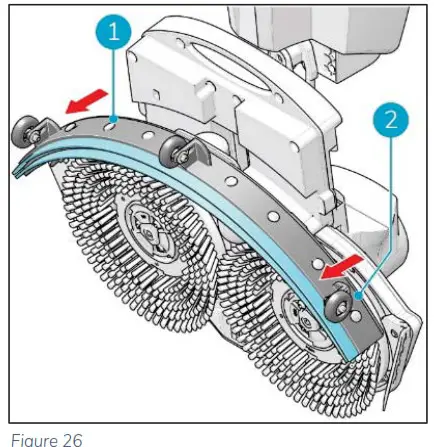 1

2

Figure 26