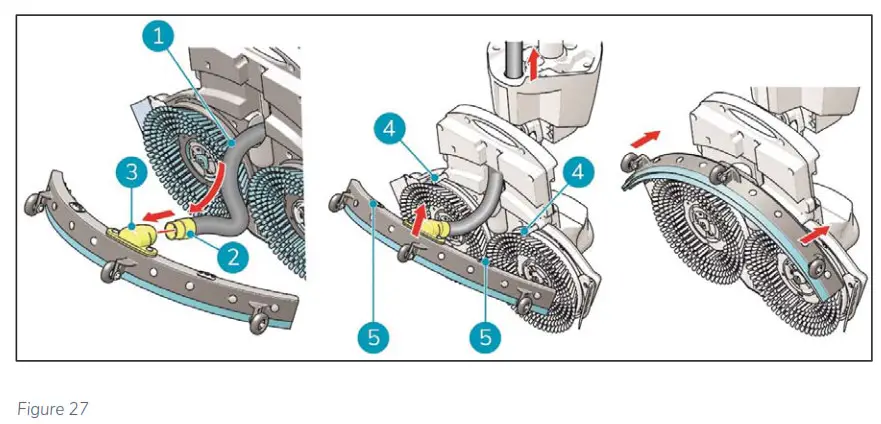 1
3
2
4
4
5
5

Figure 27