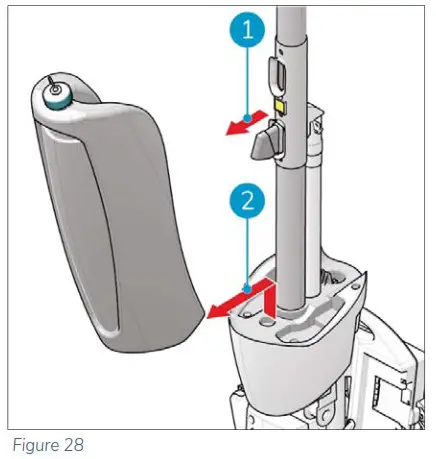 1

2

Figure 28