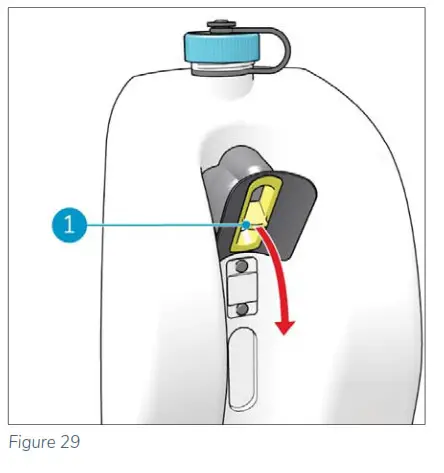 1

Figure 29