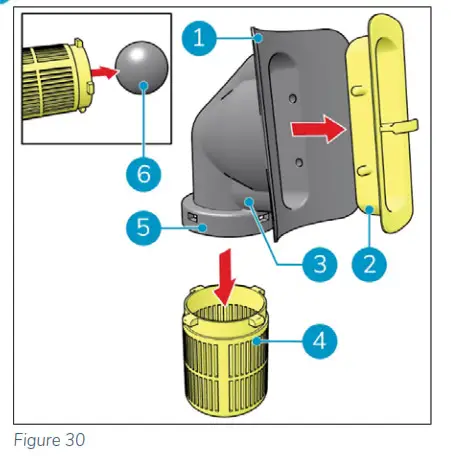 1
6
5
3
2
4
Figure 30