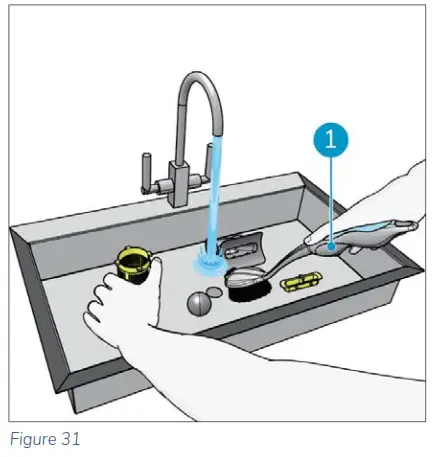 1

Figure 31