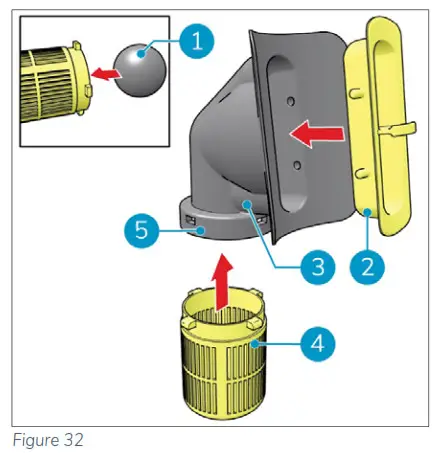 1
5
3
2
4
Figure 32