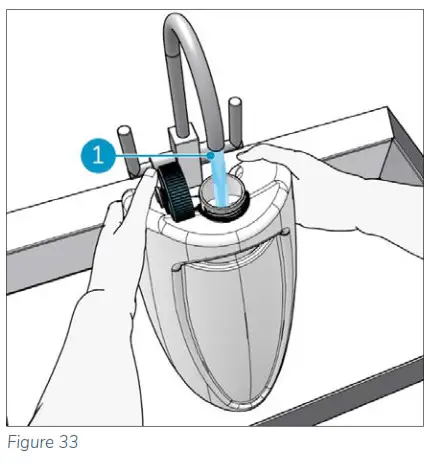 1

Figure 33