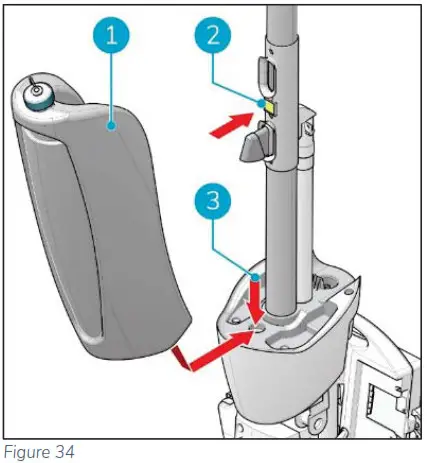 1
2
3
Figure 34