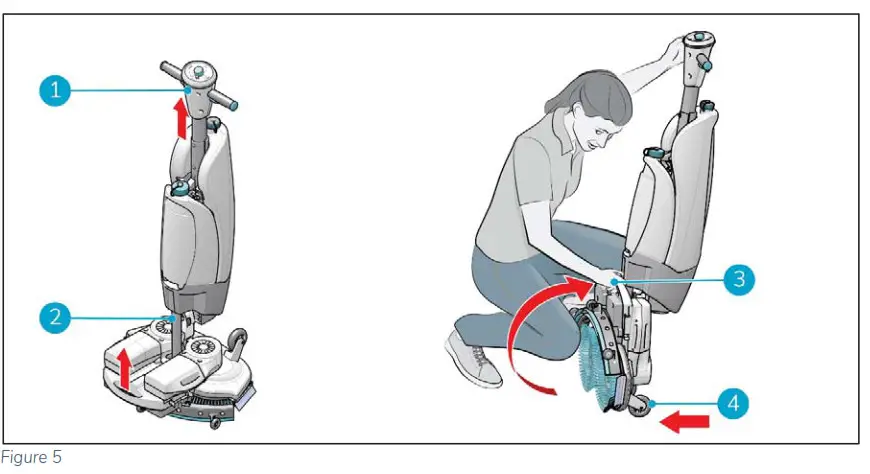 1
2
3
4
Figure 5