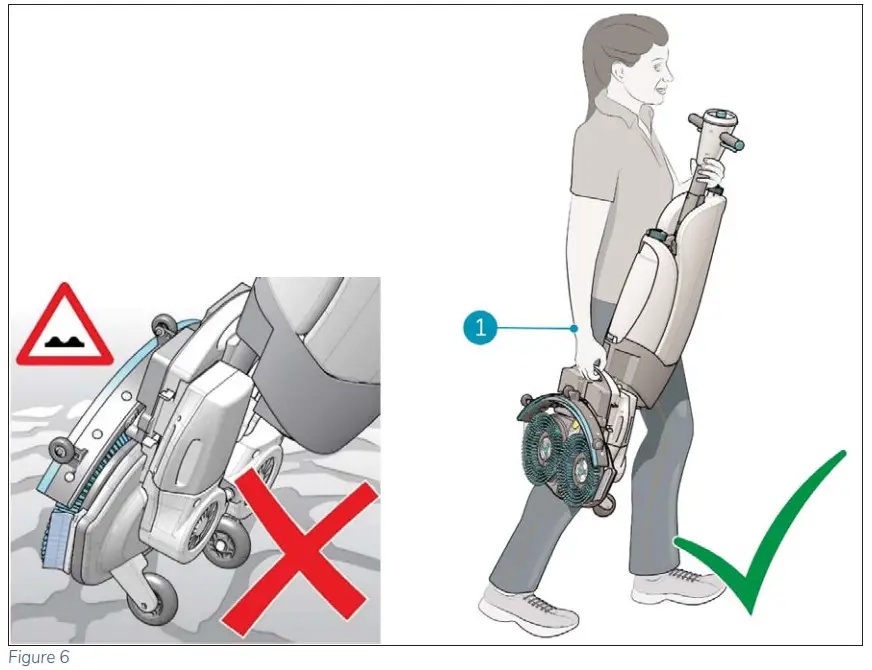 1

Figure 6