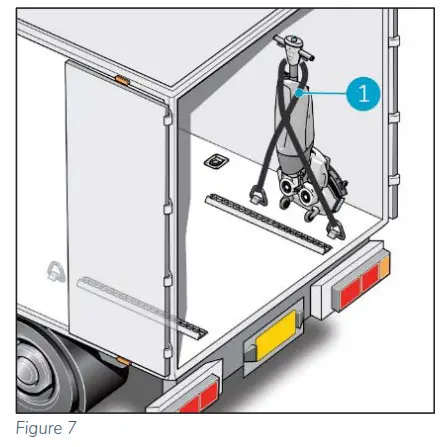 1

Figure 7