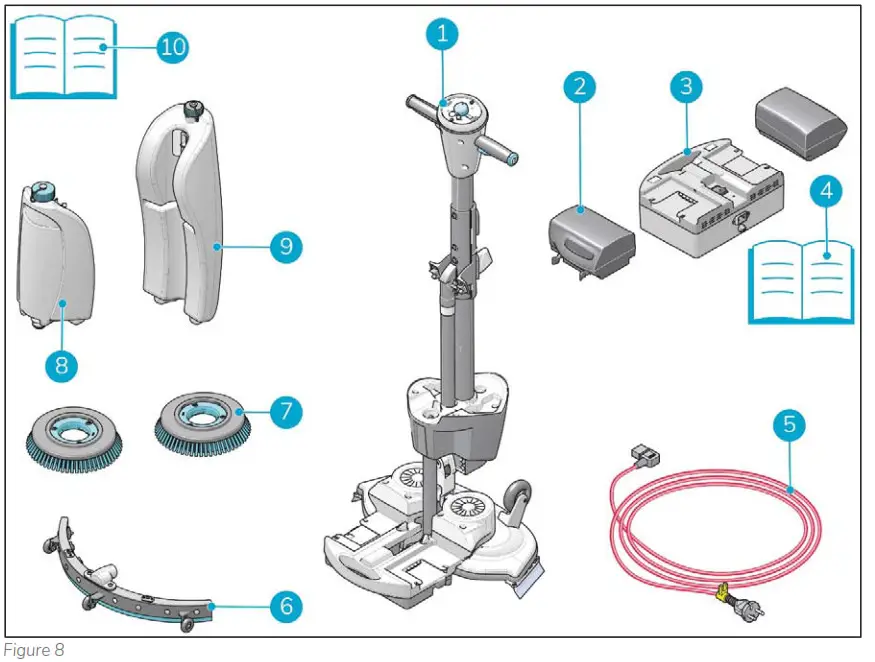 10
1
2
3
4
9
8
7
5
6
Figure 8