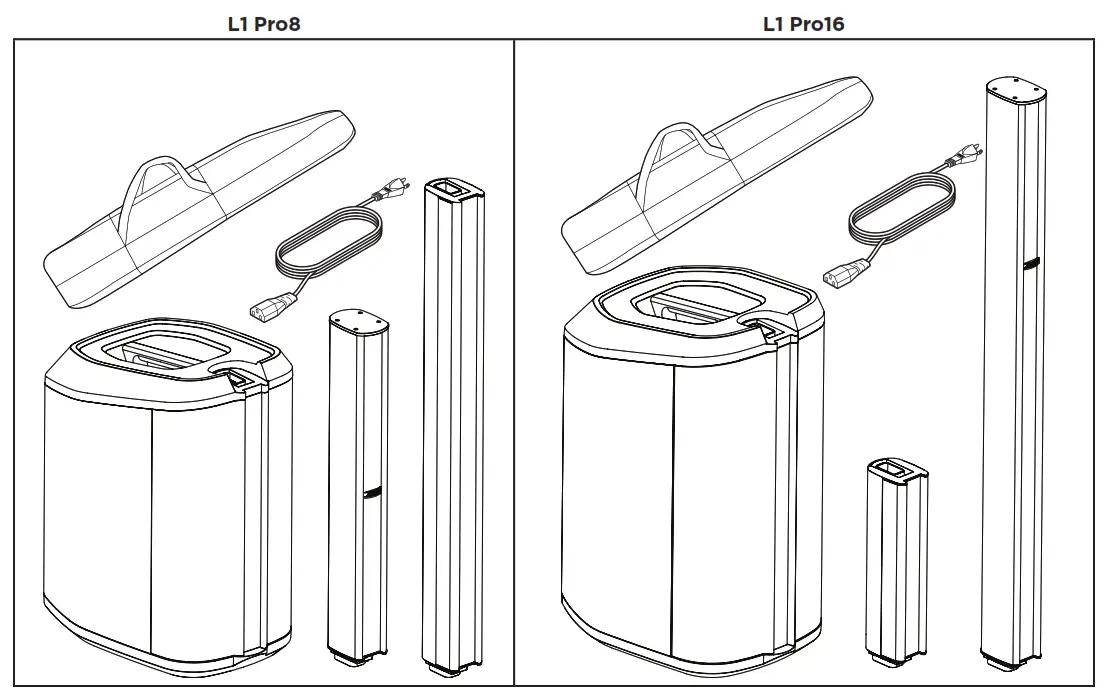 L1 Pro8

L1 Pro16