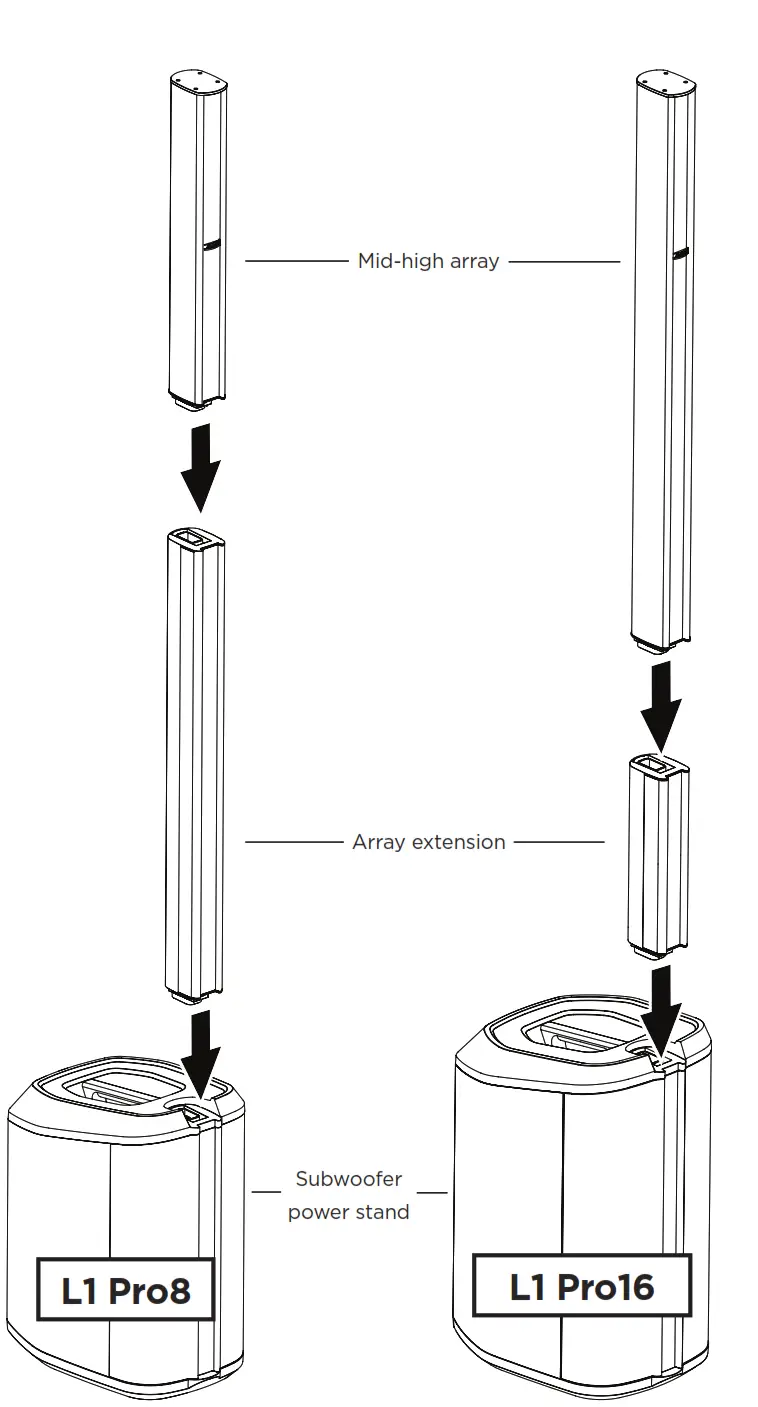 Mid-high array

Array extension

Subwoofer power stand

L1 Pro8

L1 Pro16