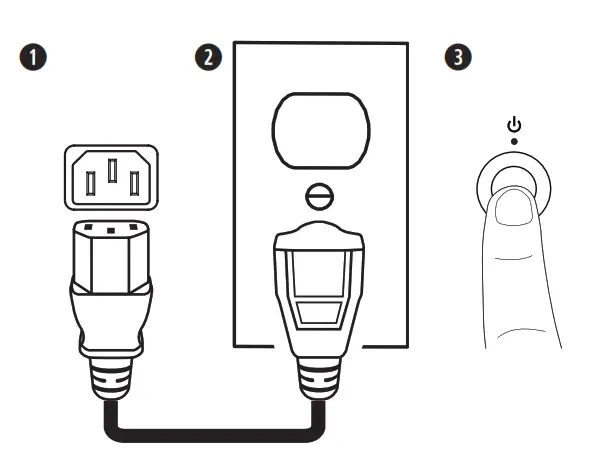 1

2

3