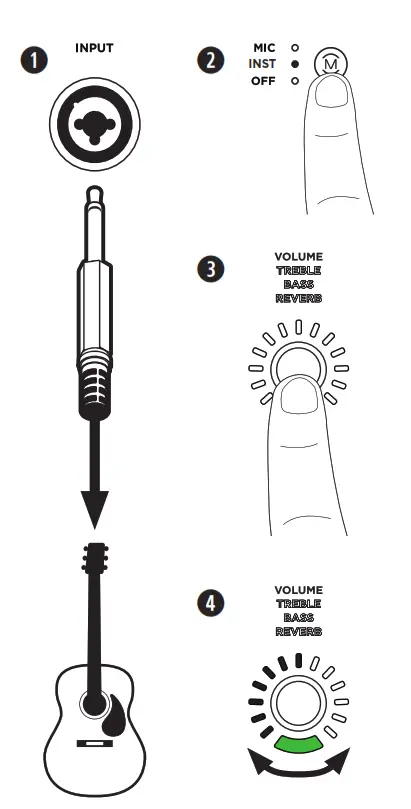 1 INPUT

2 MIC
INST
OFF
M

3 VOLUME
TREBLE
BASS
REVERB

4 VOLUME
TREBLE
BASS
REVERB