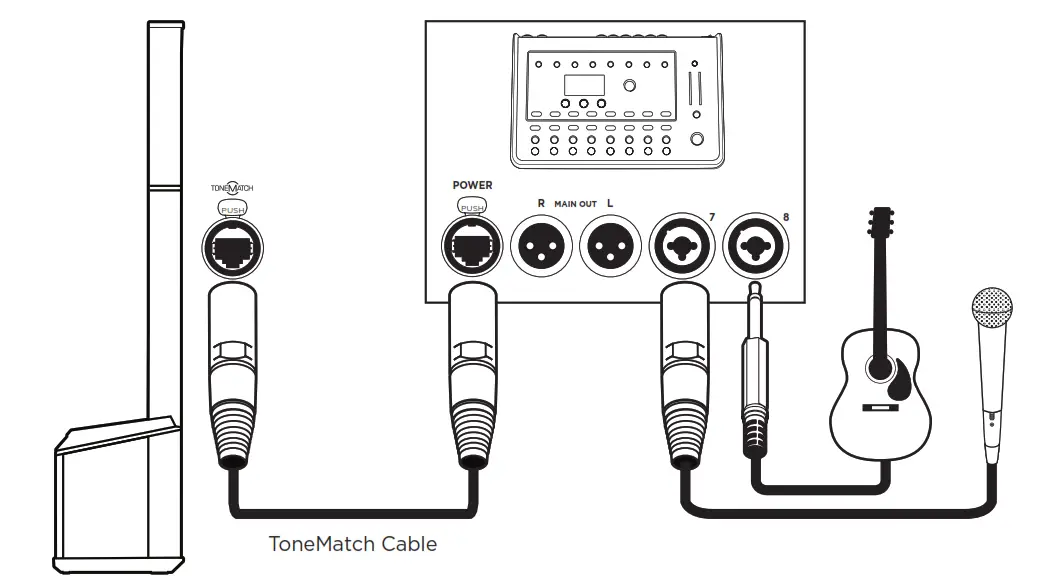 TONEMATCH
PUSH

POWER
PUSH

R MAIN OUT L

7

8

ToneMatch Cable