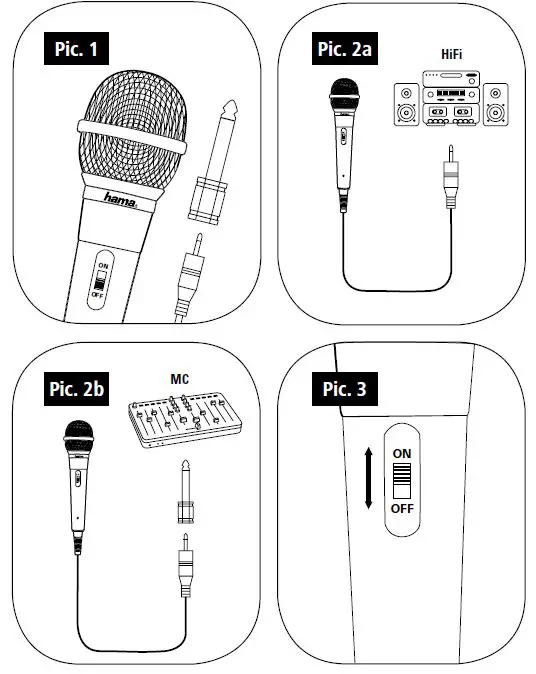 Pic. 1

hama

ON

OFF

Pic. 2a

HiFi

Pic. 2b

MC

Pic. 3

ON

OFF