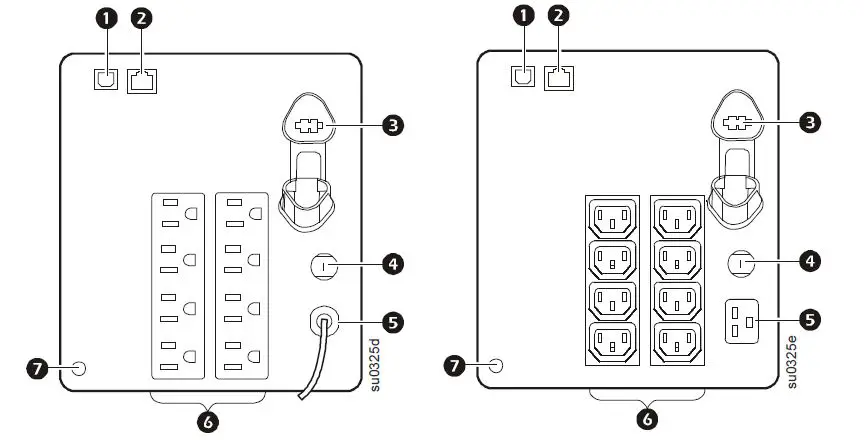 1
2
3
4
5
7
6
su0325d

1
2
3
4
5
7
6
su0325e