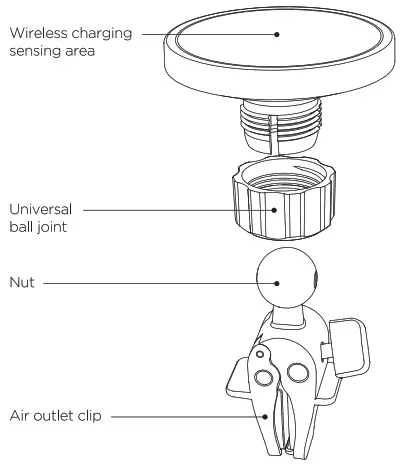 Wireless charging sensing area

Universal ball joint

Nut

Air outlet clip