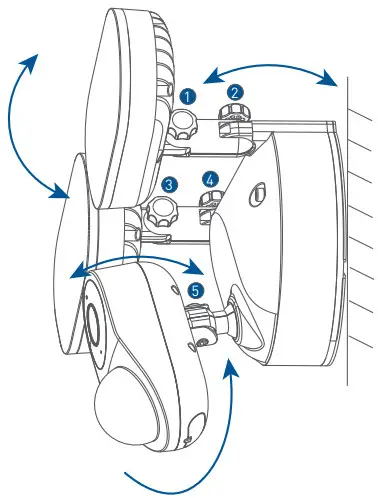 1
2
3
4
5