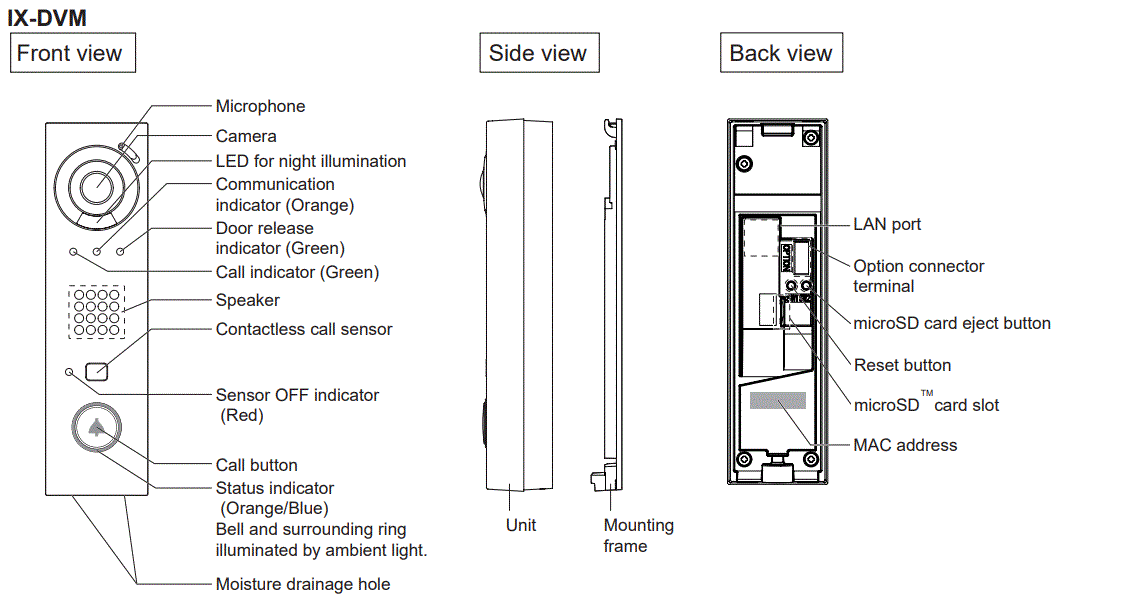 IX-DVM

Front view

Microphone
Camera
LED for night illumination
Communication indicator (Orange)
Door release indicator (Green)
Call indicator (Green)
Speaker
Contactless call sensor
Sensor OFF indicator (Red)
Call button
Status indicator (Orange/Blue)
Bell and surrounding ring illuminated by ambient light.
Moisture drainage hole

Side view

Unit
Mounting frame

Back view

LAN port
Option connector terminal
microSD card eject button
Reset button
microSD™ card slot
MAC address