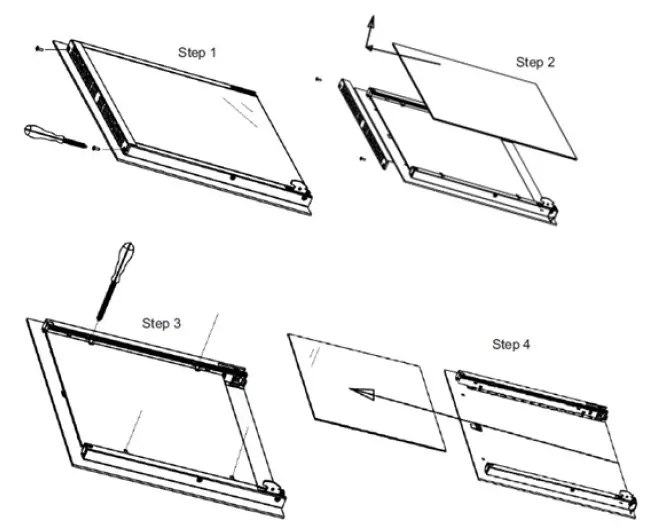 Step 1

Step 2

Step 3

Step 4