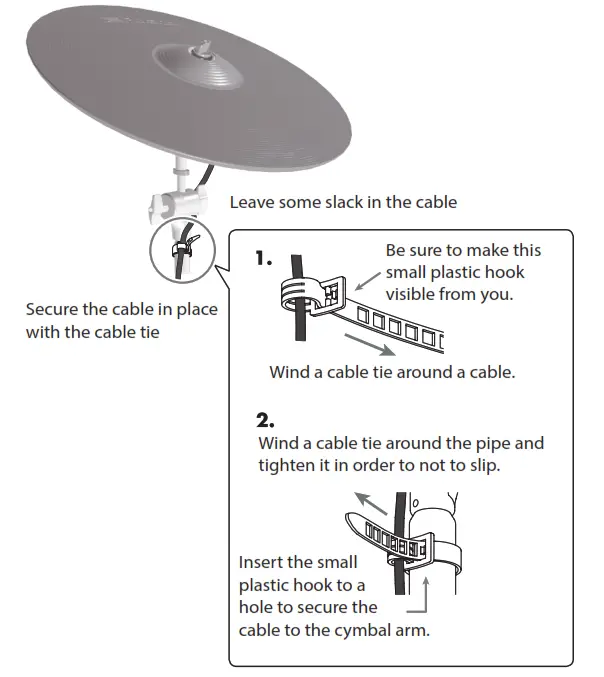 Leave some slack in the cable

Secure the cable in place with the cable tie

1.

Be sure to make this small plastic hook visible from you.

Wind a cable tie around a cable.

2.

Wind a cable tie around the pipe and tighten it in order to not to slip.

Insert the small plastic hook to a hole to secure the cable to the cymbal arm.