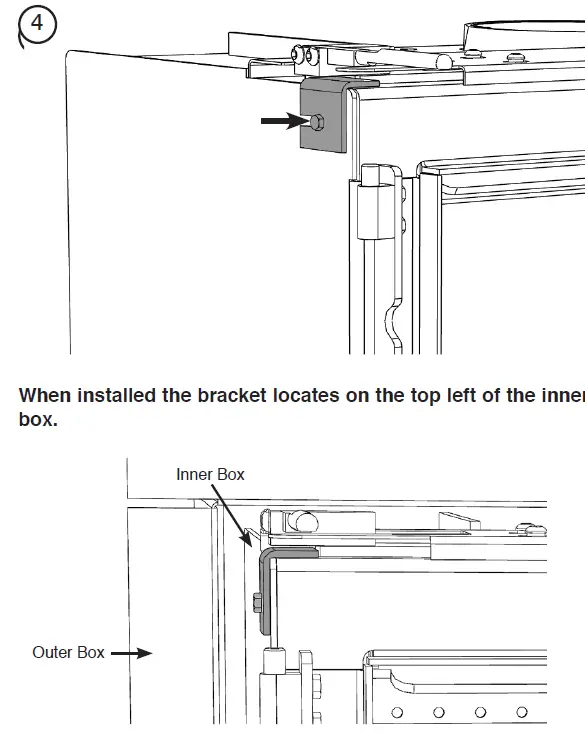 4

When installed the bracket locates on the top left of the inner box.

Inner Box

Outer Box