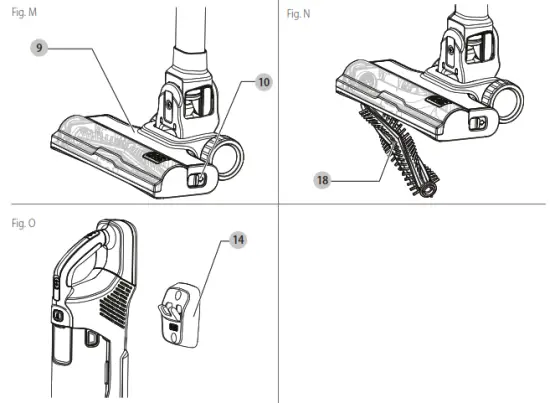 Fig. M

9

10

Fig. N

18

Fig. O

14