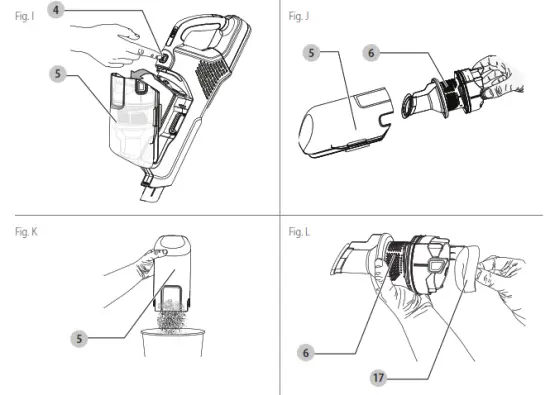 Fig. I

4

5

Fig. J

5

6

Fig. K

5

Fig. L

6

17