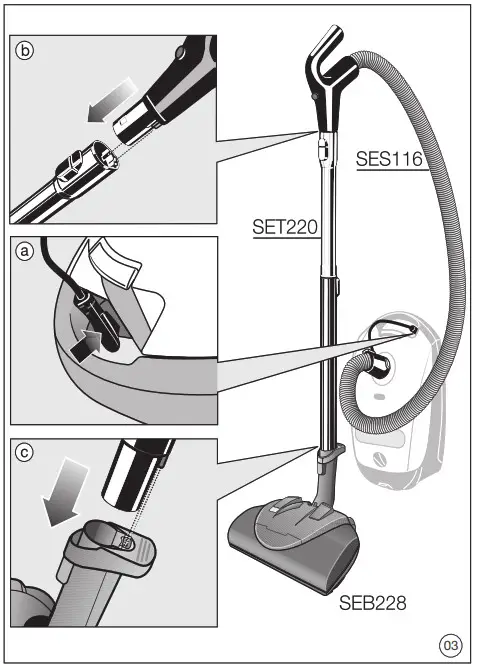 b

SES116

SET220

a

c

SEB228

03