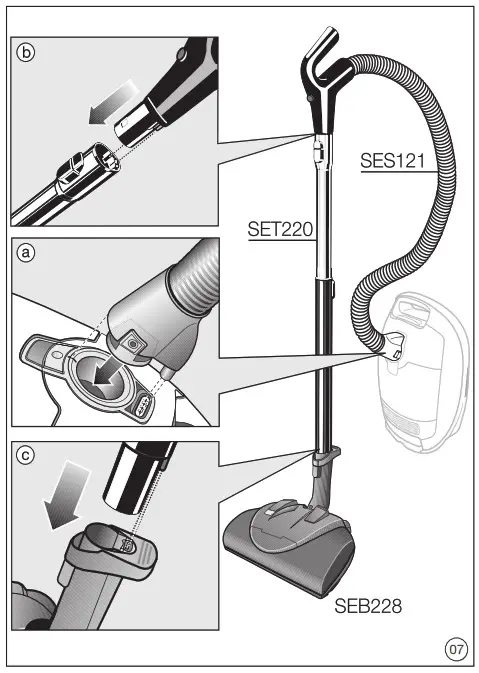 b

SES121

SET220

a

c

SEB228

07