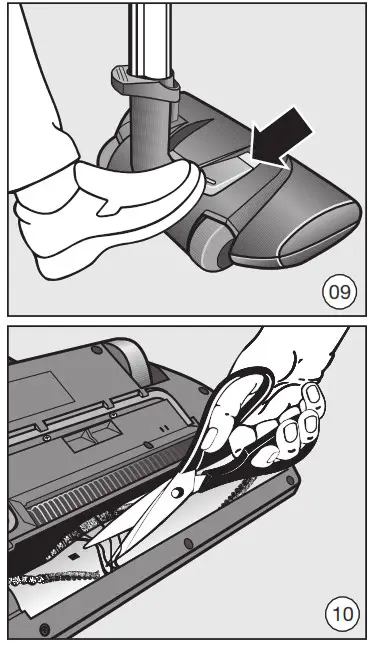 09

10