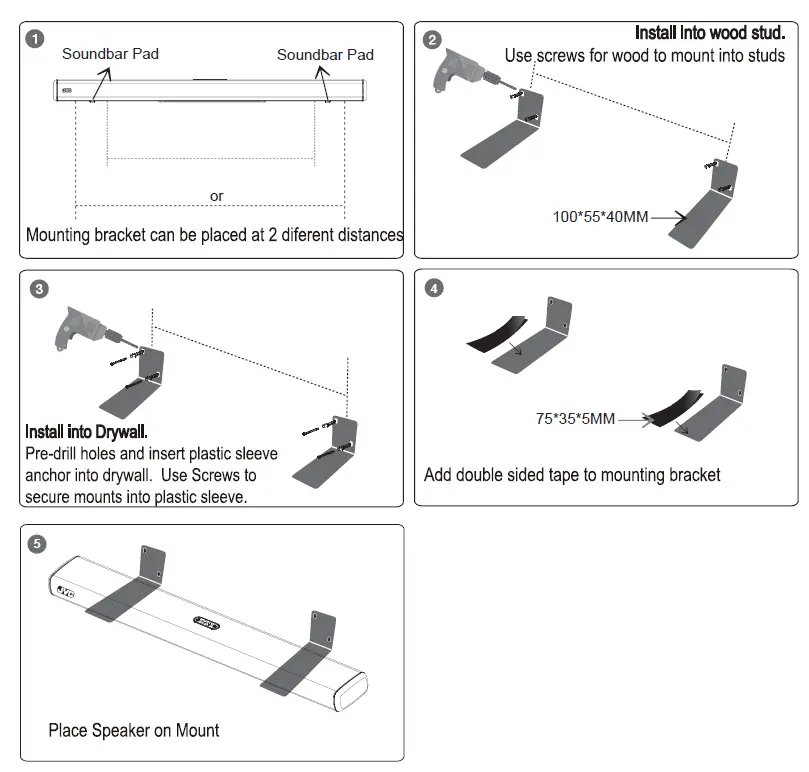 1
Soundbar Pad
Soundbar Pad
or
Mounting bracket can be placed at 2 diferent distances

2
Install into wood stud.
Use screws for wood to mount into studs
100*55*40MM

3
Install into Drywall.
Pre-drill holes and insert plastic sleeve anchor into drywall. Use Screws to secure mounts into plastic sleeve.

4
75*35*5MM
Add double sided tape to mounting bracket

5
JVC
Place Speaker on Mount