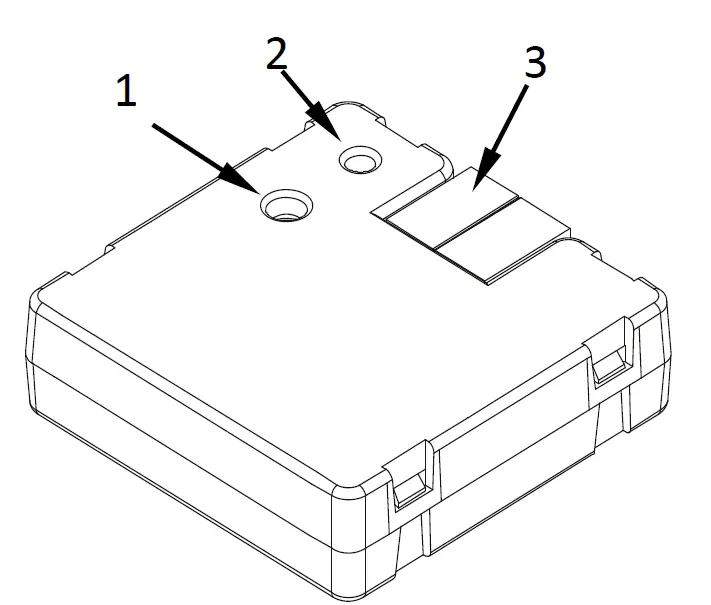 1
2
3