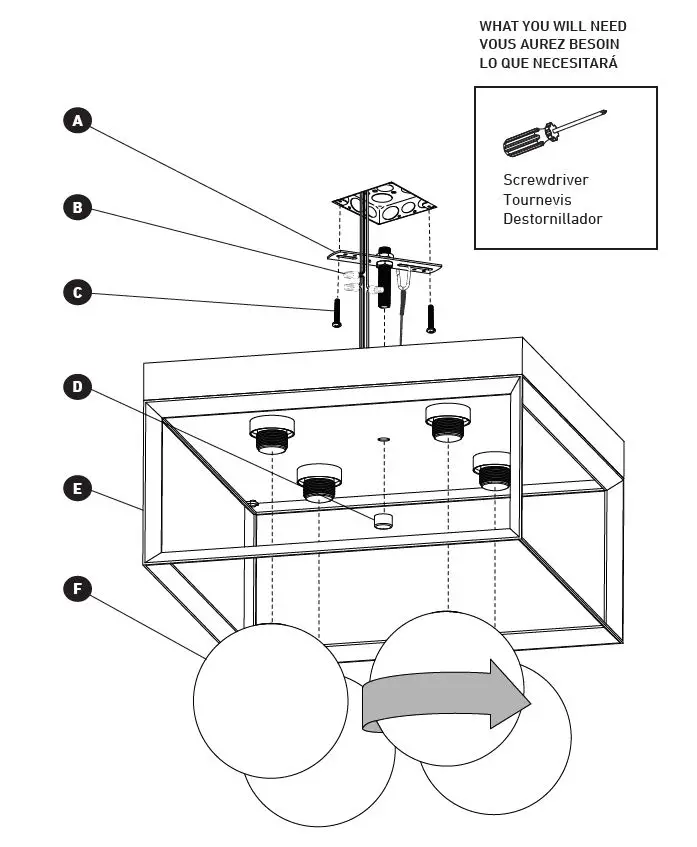 WHAT YOU WILL NEED
VOUS AUREZ BESOIN
LO QUE NECESITARÁ

Screwdriver
Tournevis
Destornillador

A

B

C

D

E

F